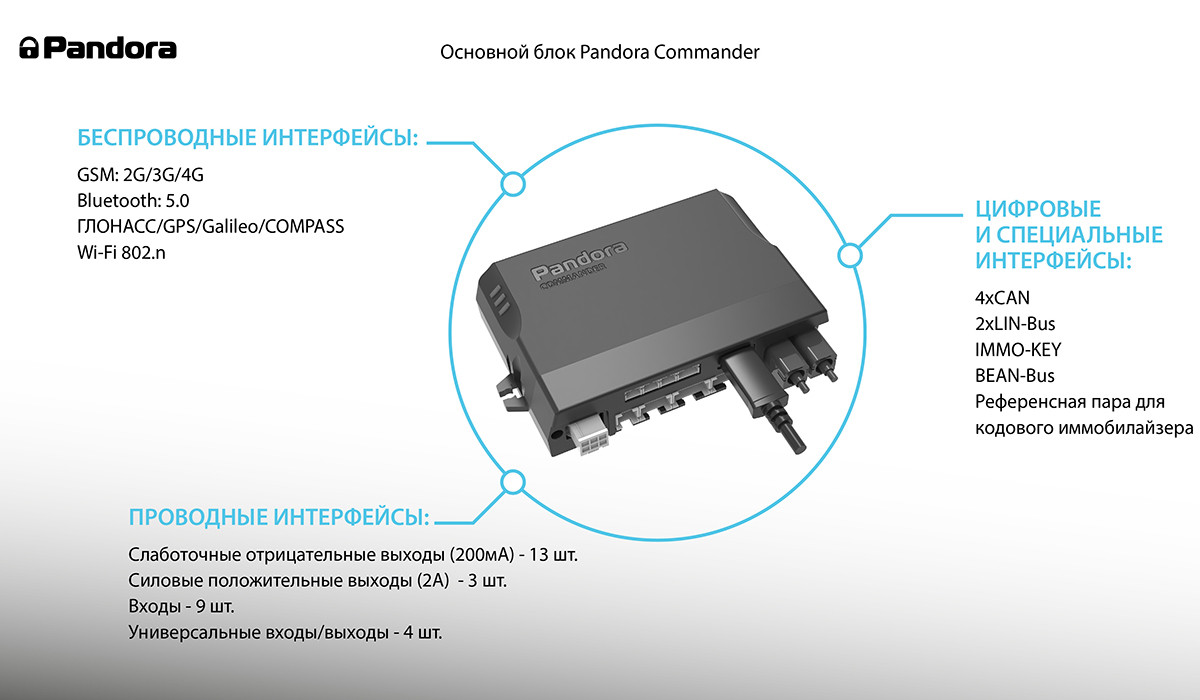 Pandora

Основной блок Pandora Commander

БЕСПРОВОДНЫЕ ИНТЕРФЕЙСЫ:

GSM: 2G/3G/4G
Bluetooth: 5.0
ГЛОНАСС/GPS/Galileo/COMPASS
Wi-Fi 802.n

Pandora
COMMANDER

ЦИФРОВЫЕ И СПЕЦИАЛЬНЫЕ ИНТЕРФЕЙСЫ:

4xCAN
2xLIN-Bus
IMMO-KEY
BEAN-Bus
Референсная пара для кодового иммобилайзера

ПРОВОДНЫЕ ИНТЕРФЕЙСЫ:

Слаботочные отрицательные выходы (200мА) - 13 шт.
Силовые положительные выходы (2А) - 3 шт.
Входы - 9 шт.
Универсальные входы/выходы - 4 шт.